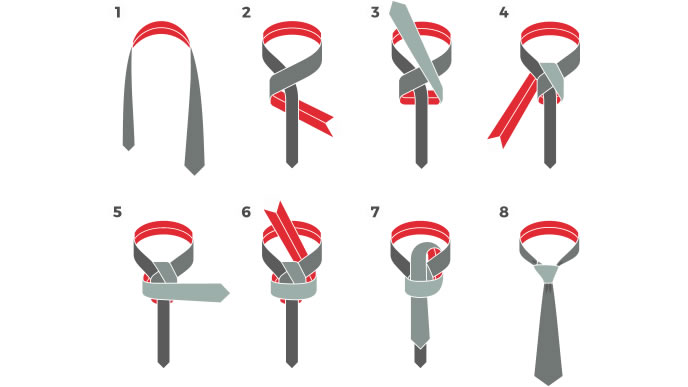 1 2 3 4

5 6 7 8