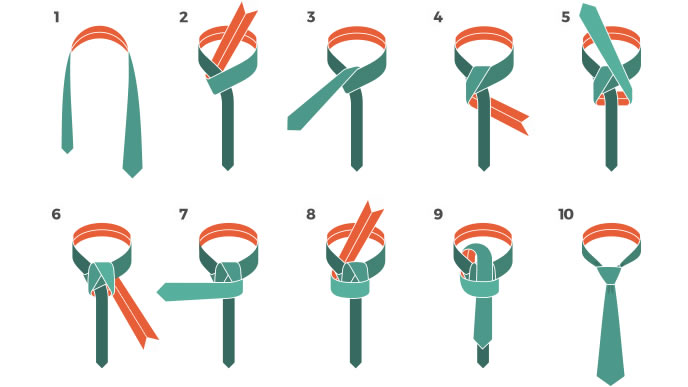 1 2 3 4 5

6 7 8 9 10